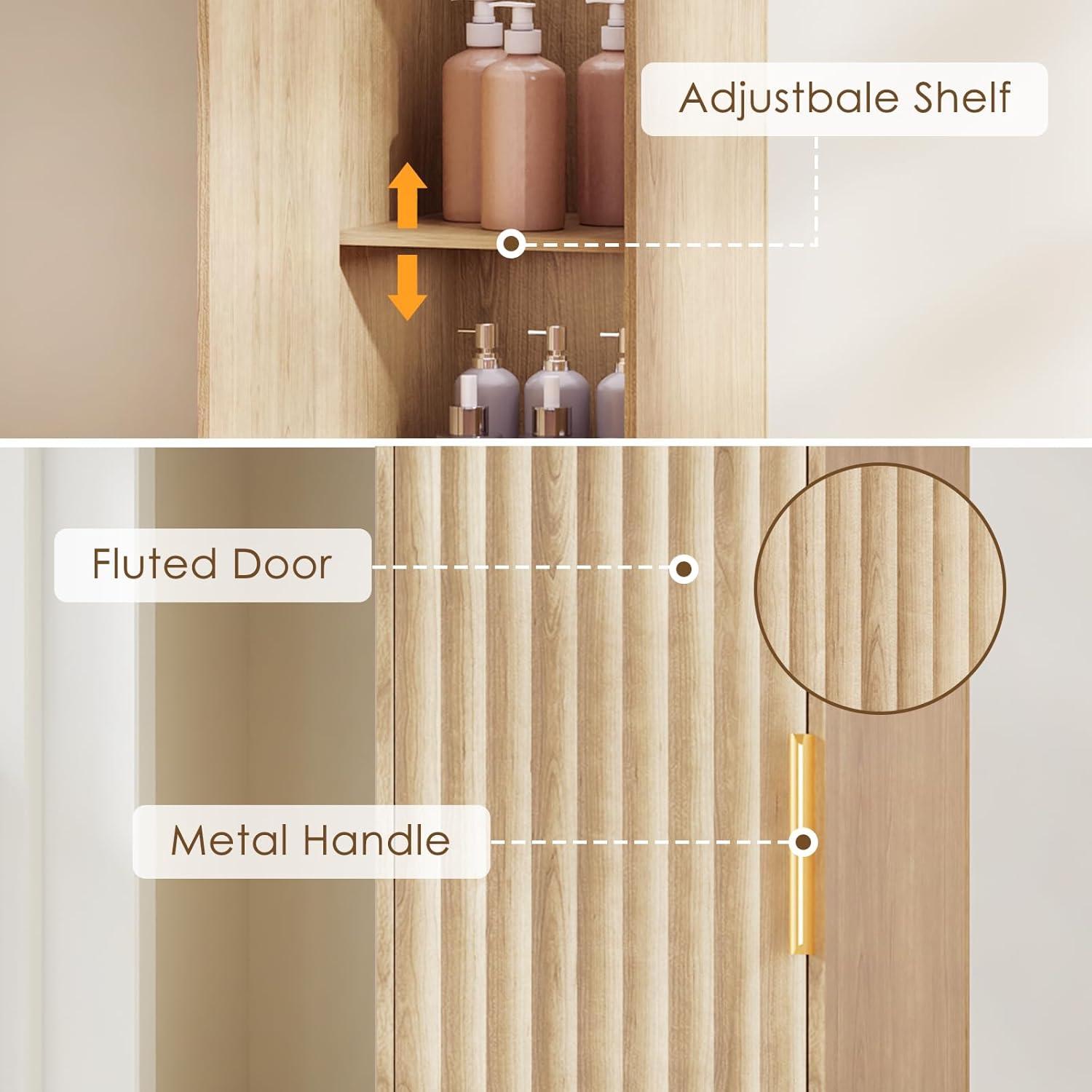 Adjustbale Shelf

Fluted Door

Metal Handle