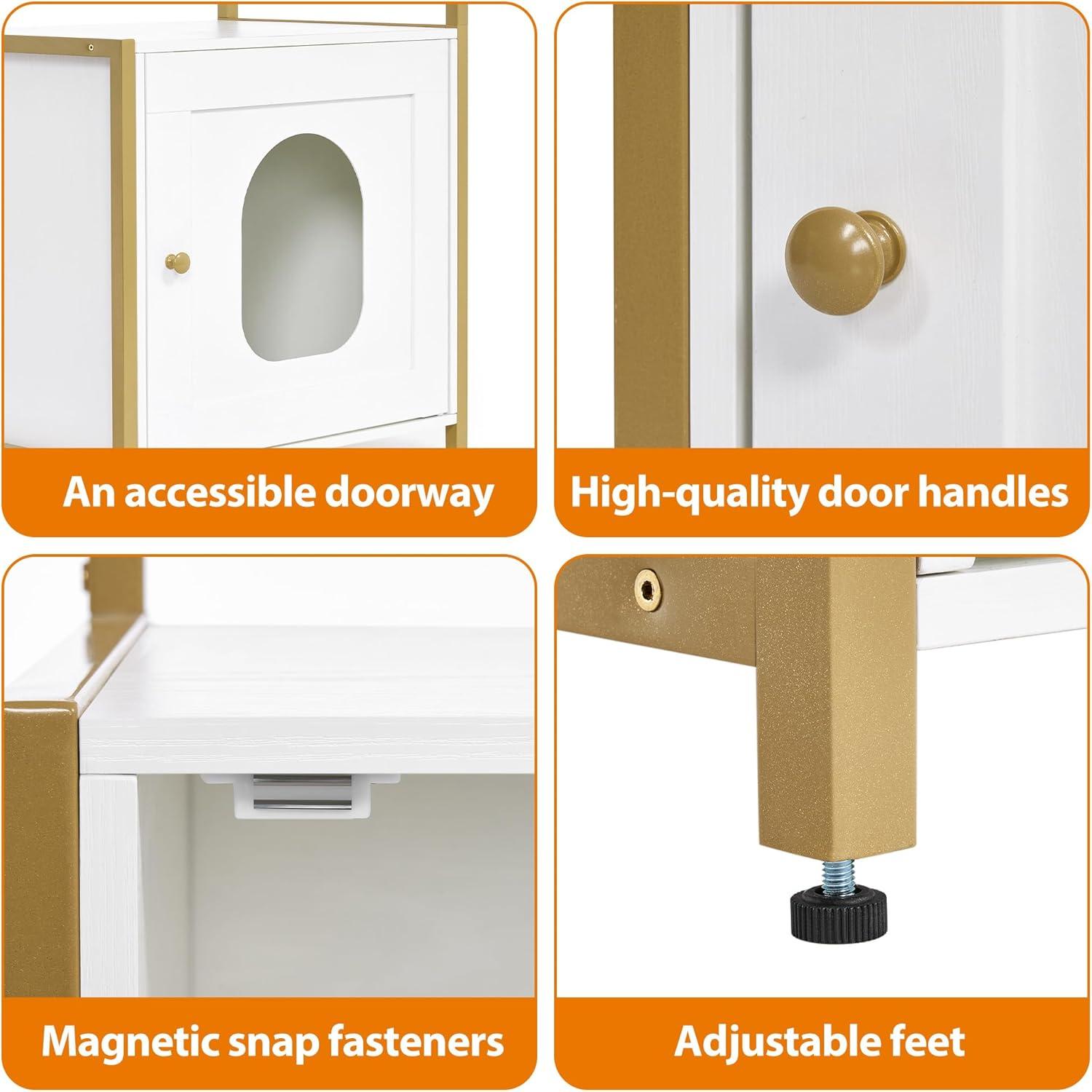 An accessible doorway

High-quality door handles

Magnetic snap fasteners

Adjustable feet