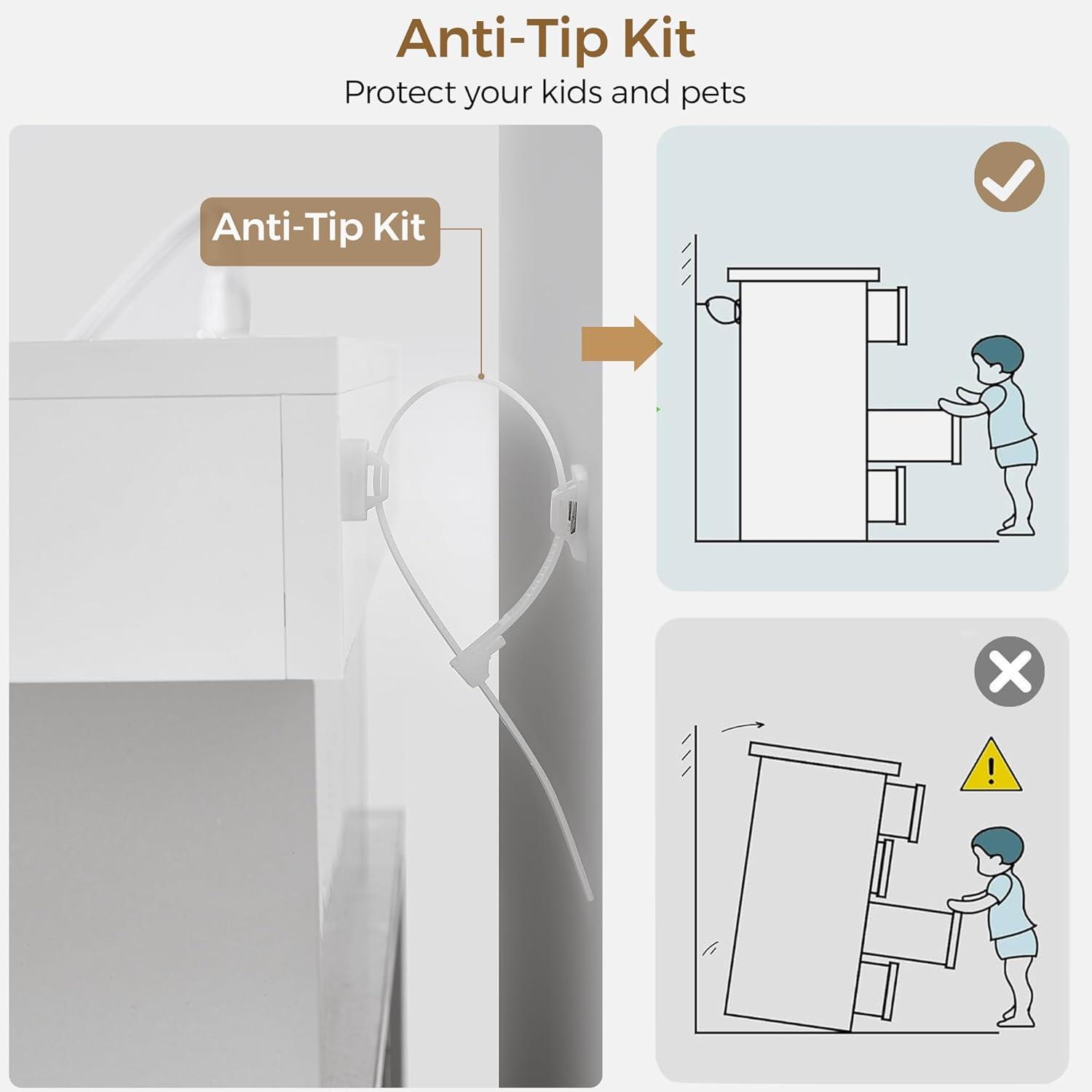 Anti-Tip Kit
Protect your kids and pets

Anti-Tip Kit